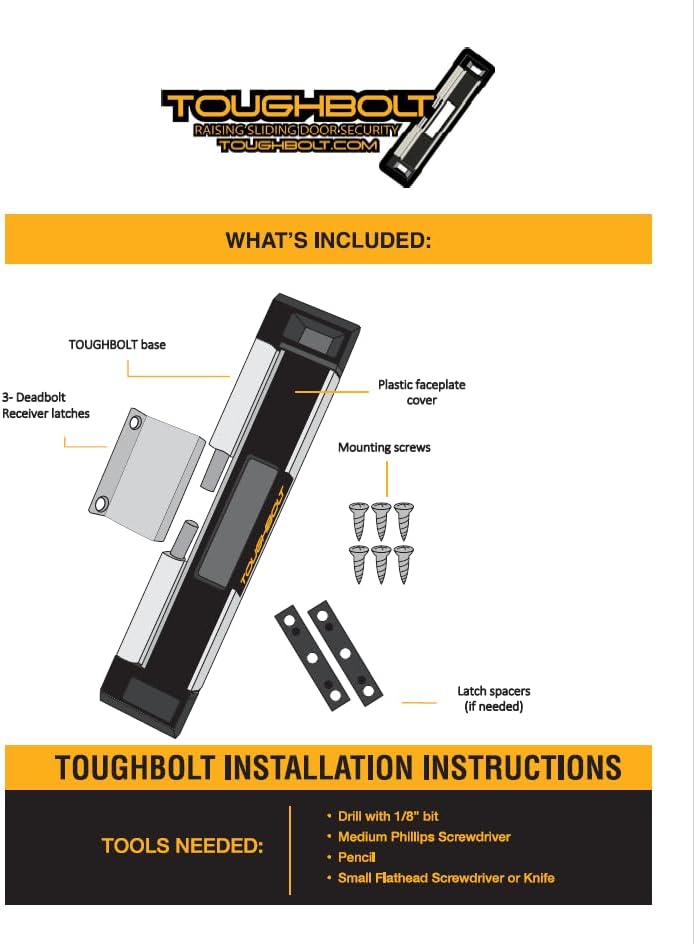 TOUGHBOLT
RAISING SLIDING DOOR SECURITY
TOUGHBOLT.COM

WHAT'S INCLUDED:

TOUGHBOLT base

3- Deadbolt Receiver latches

Plastic faceplate cover

Mounting screws

TOUGHBOLT

Latch spacers (if needed)

TOUGHBOLT INSTALLATION INSTRUCTIONS

TOOLS NEEDED:

• Drill with 1/8" bit
• Medium Phillips Screwdriver
• Pencil
• Small Flathead Screwdriver or Knife