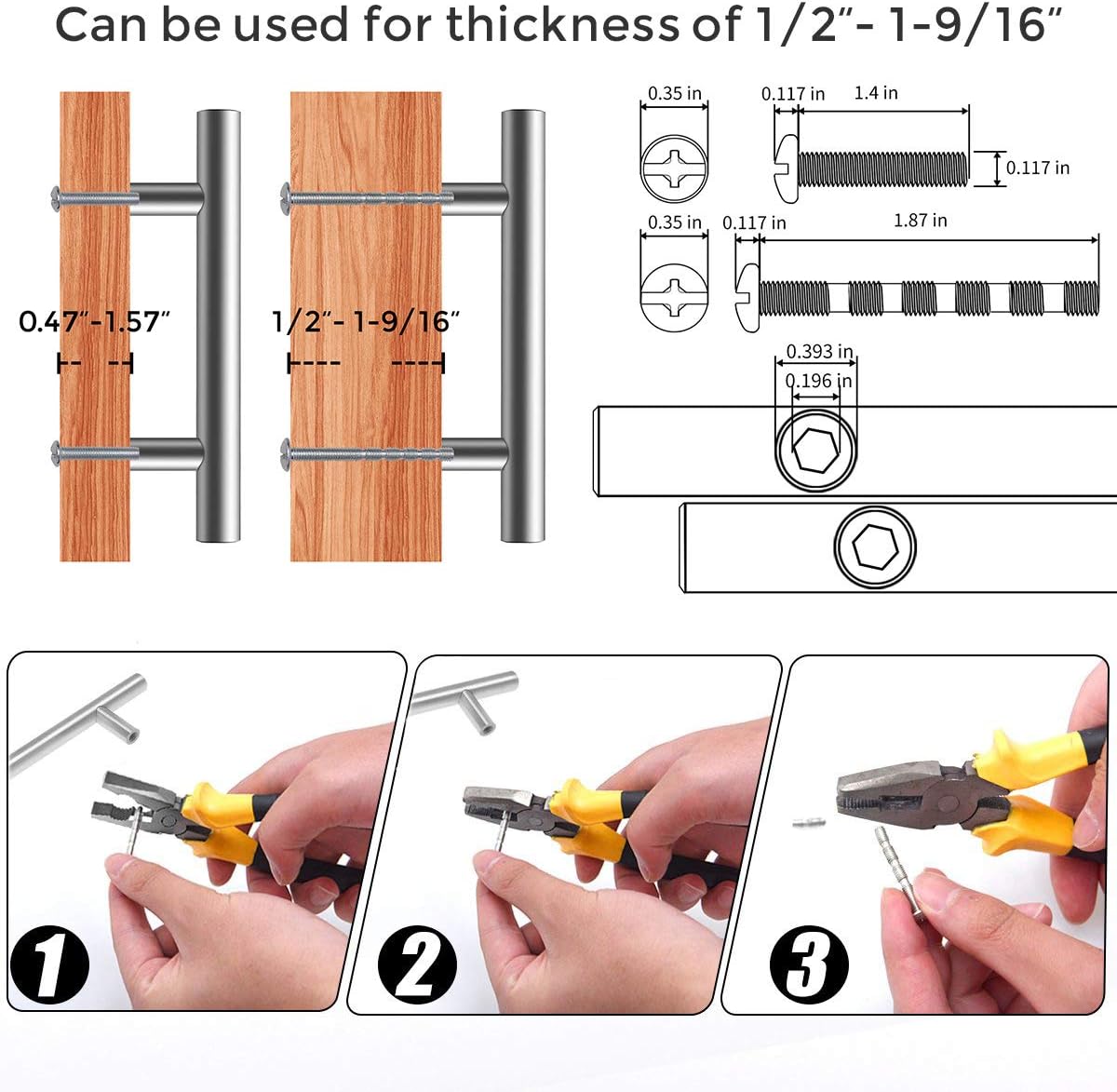 Can be used for thickness of 1/2"- 1-9/16"

0.47"-1.57"

1/2"- 1-9/16"

0.35 in

0.117 in

1.4 in

0.117 in

0.35 in

0.117 in

1.87 in

0.393 in

0.196 in

1

2

3