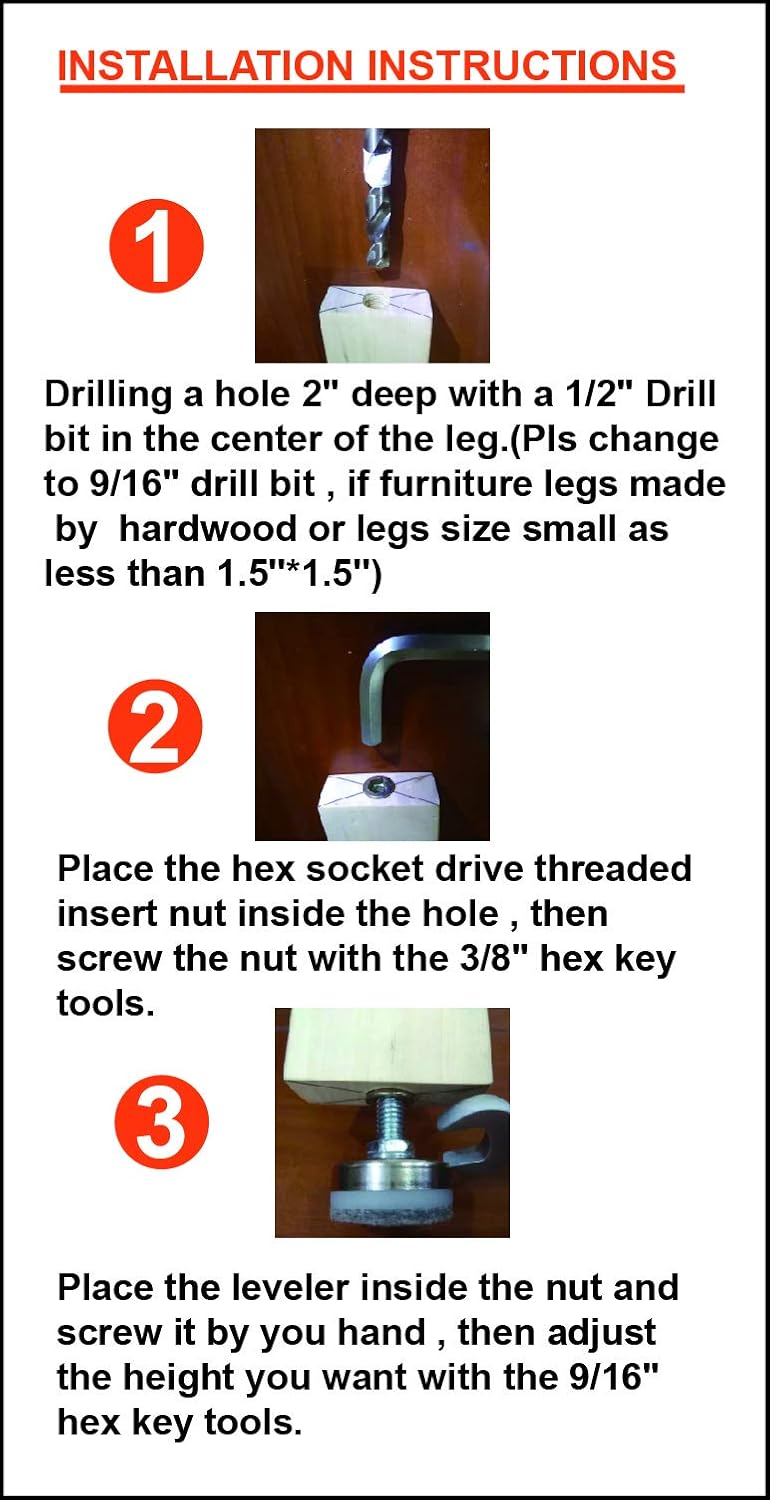 INSTALLATION INSTRUCTIONS

1

Drilling a hole 2" deep with a 1/2" Drill bit in the center of the leg.(Pls change to 9/16" drill bit , if furniture legs made by hardwood or legs size small as less than 1.5"*1.5")

2

Place the hex socket drive threaded insert nut inside the hole , then screw the nut with the 3/8" hex key tools.

3

Place the leveler inside the nut and screw it by you hand , then adjust the height you want with the 9/16" hex key tools.