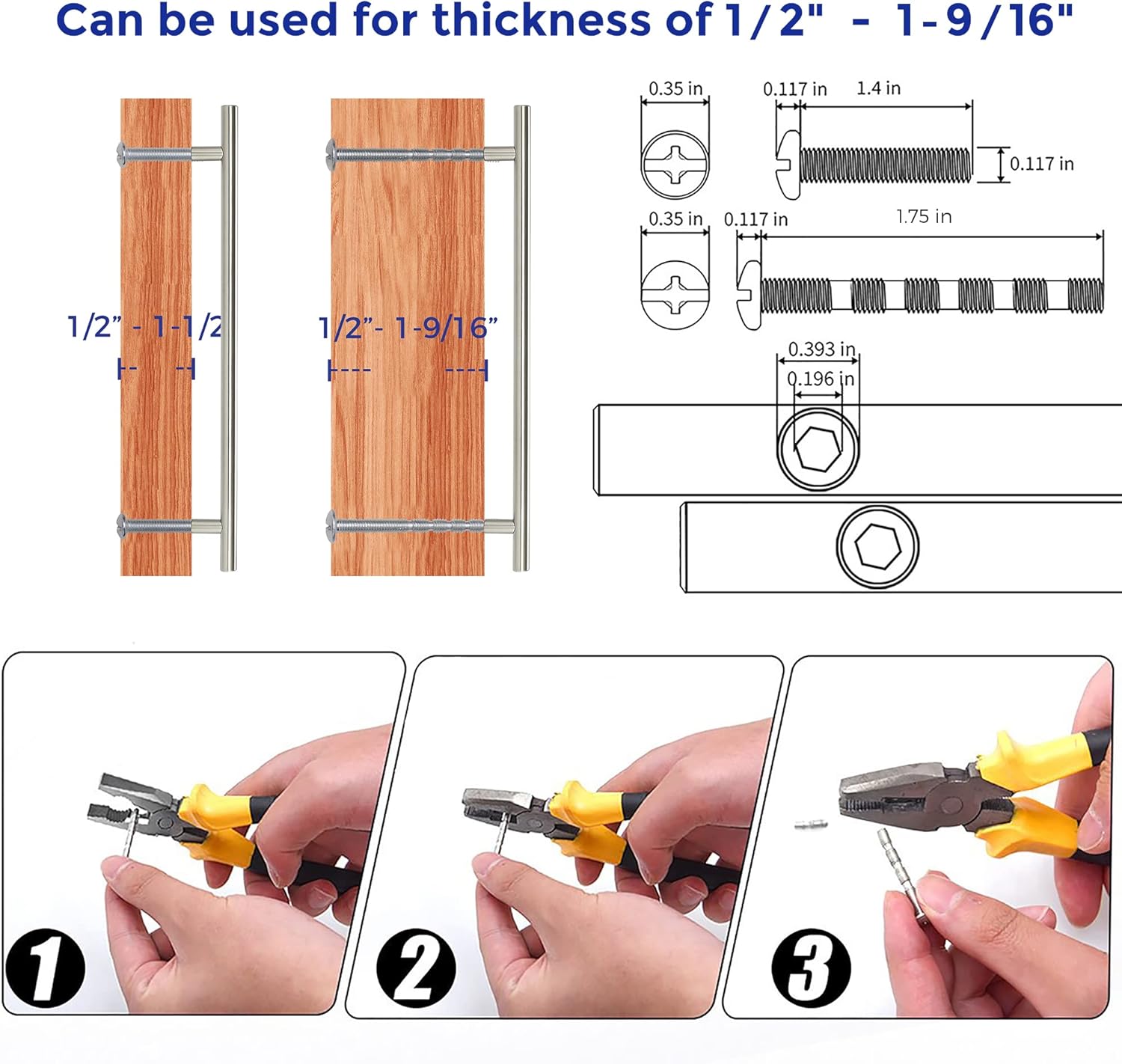 Can be used for thickness of 1/2" - 1-9/16"

1/2" - 1-1/2

1/2"- 1-9/16"

0.35 in
0.117 in
1.4 in
0.117 in
0.35 in
0.117 in
1.75 in
0.393 in
0.196 in

1
2
3